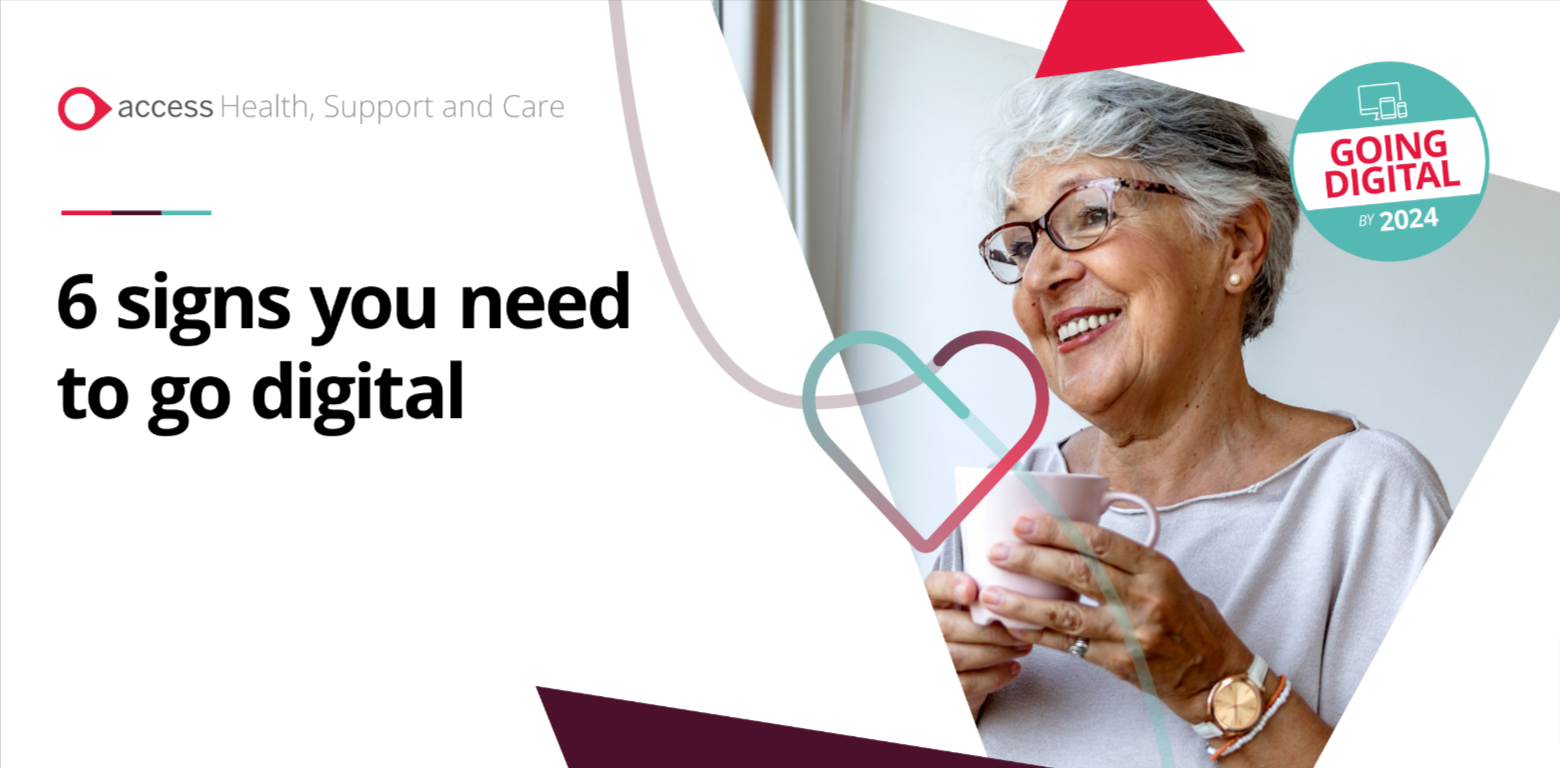 access Health, Support and Care

6 signs you need to go digital

GOING DIGITAL BY 2024