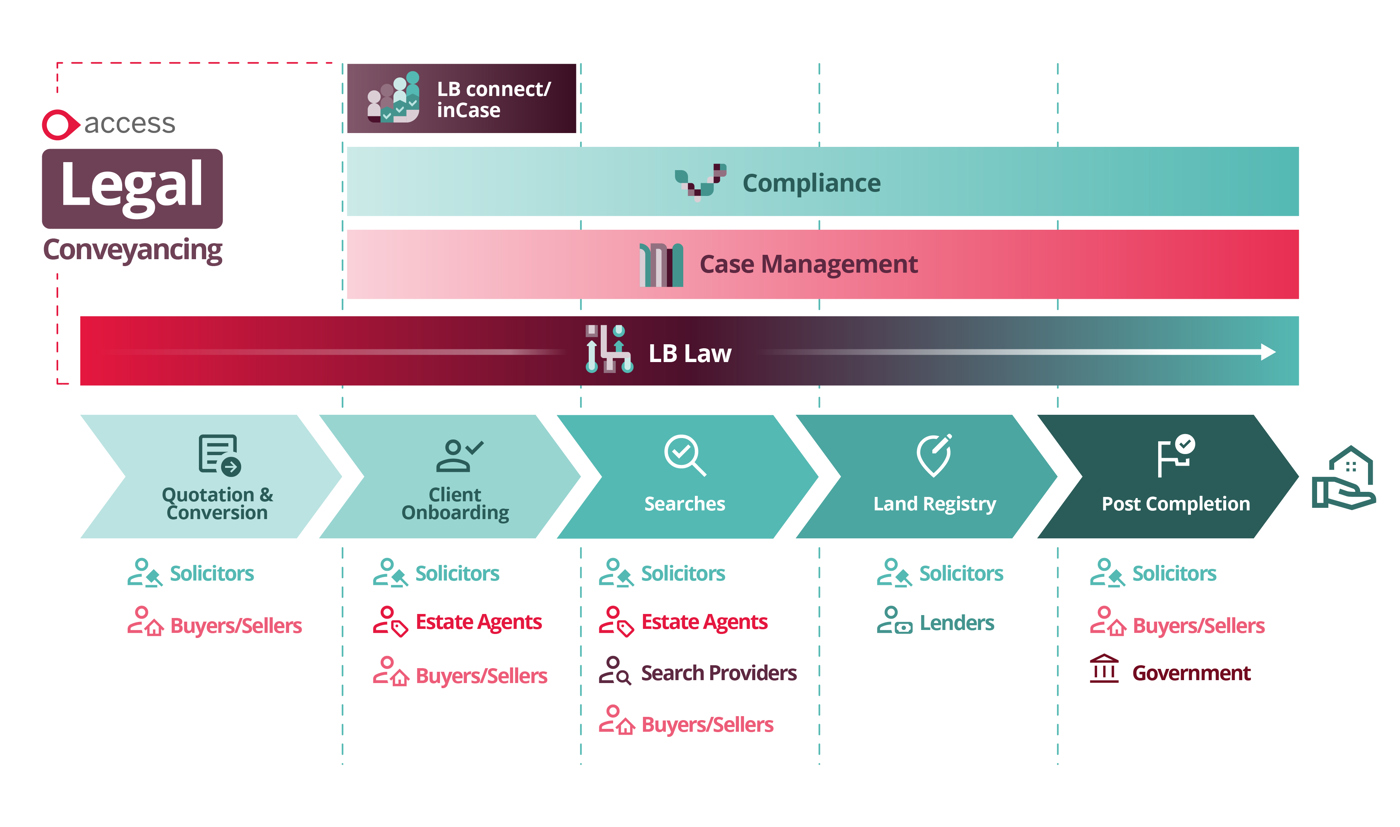 access
Legal
Conveyancing

LB connect/ inCase

Compliance

Case Management

LB Law

Quotation & Conversion

Client Onboarding

Searches

Land Registry

Post Completion

Solicitors
Buyers/Sellers

Solicitors
Estate Agents
Buyers/Sellers

Solicitors
Estate Agents
Search Providers
Buyers/Sellers

Solicitors
Lenders

Solicitors
Buyers/Sellers
Government